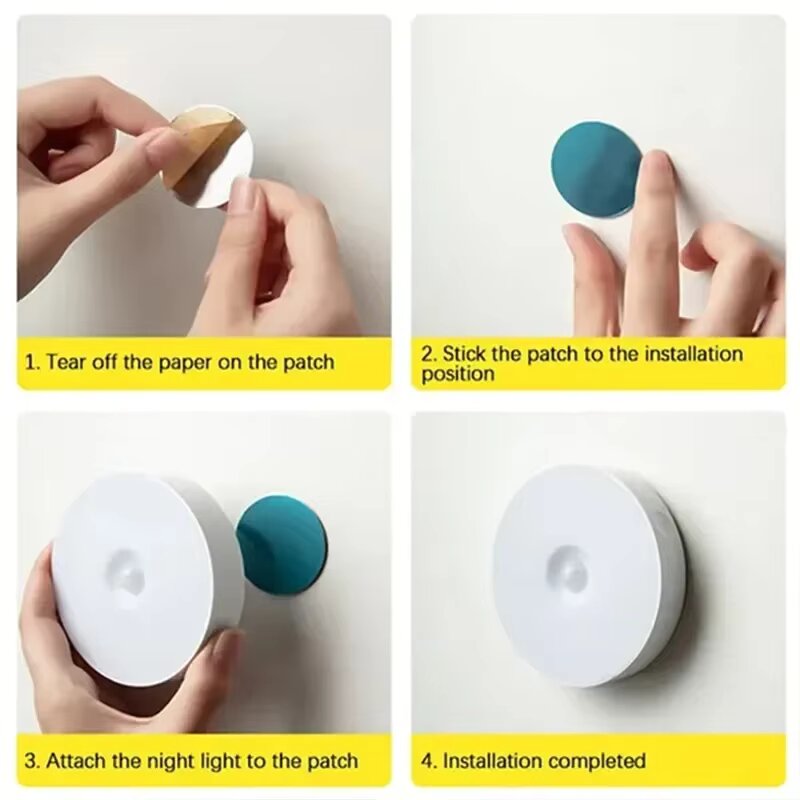 1. Tear off the paper on the patch

2. Stick the patch to the installation position

3. Attach the night light to the patch

4. Installation completed